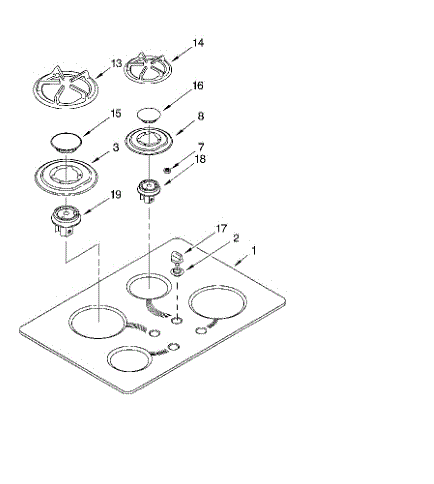 14
13
16
15
8
3
7
18
19
17
2
1